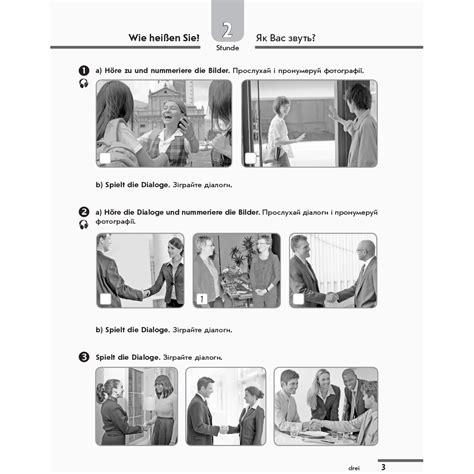 Wie heißen Sie!

2
Stunde

Як Вас звуть?

1 a) Höre zu und nummeriere die Bilder. Прослухай і пронумеруй фотографії.

b) Spielt die Dialoge. Зіграйте діалоги.

2 a) Höre die Dialoge und nummeriere die Bilder. Прослухай діалоги і пронумеруй фотографії.

1

b) Spielt die Dialoge. Зіграйте діалоги.

3 Spielt die Dialoge. Зіграйте діалоги.

drei 3