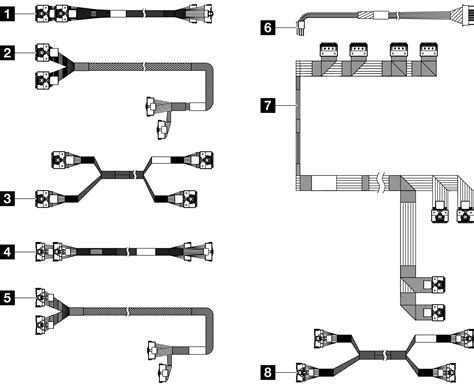 1
2
3
4
5
6
7
8