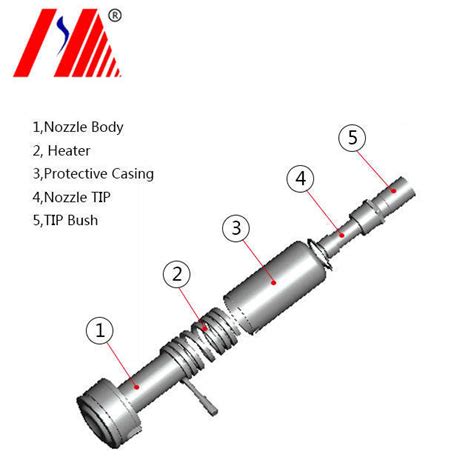 ®

1,Nozzle Body
2, Heater
3,Protective Casing
4,Nozzle TIP
5,TIP Bush

5
4
3
2
1