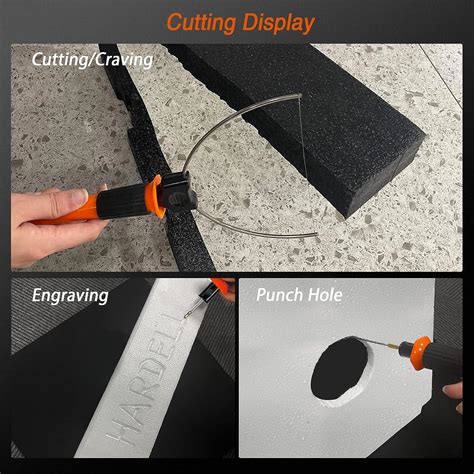 Cutting Display

Cutting/Craving

Engraving

HARDELL

Punch Hole