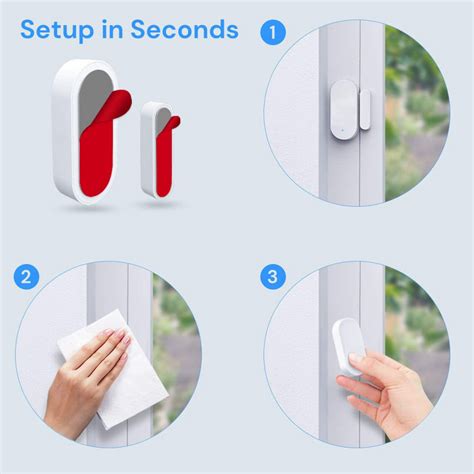 Setup in Seconds

1

2

3