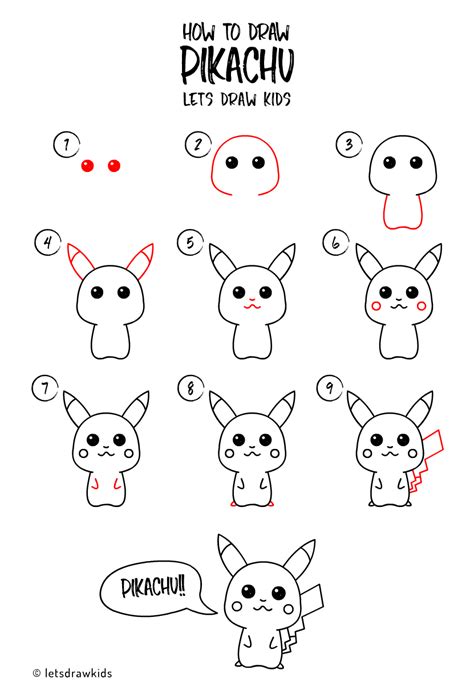 HOW TO DRAW
PIKACHU
LETS DRAW KIDS

1

2

3

4

5

6

7

8

9

PIKACHU!!

© letsdrawkids