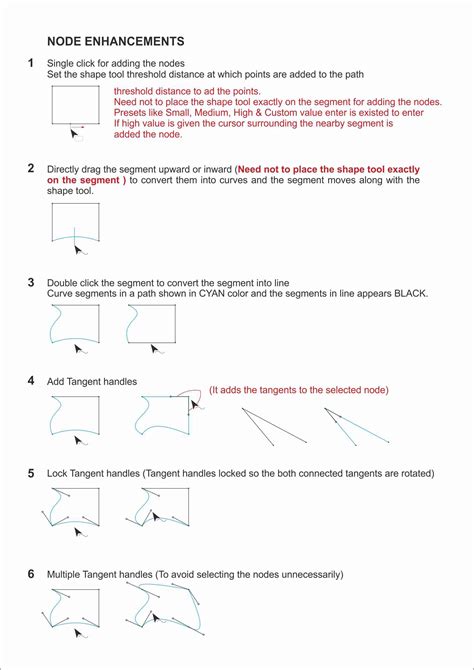 NODE ENHANCEMENTS

1 Single click for adding the nodes
Set the shape tool threshold distance at which points are added to the path

threshold distance to ad the points.
Need not to place the shape tool exactly on the segment for adding the nodes.
Presets like Small, Medium, High & Custom value enter is existed to enter
If high value is given the cursor surrounding the nearby segment is added the node.

2 Directly drag the segment upward or inward (Need not to place the shape tool exactly on the segment ) to convert them into curves and the segment moves along with the shape tool.

3 Double click the segment to convert the segment into line
Curve segments in a path shown in CYAN color and the segments in line appears BLACK.

4 Add Tangent handles

(It adds the tangents to the selected node)

5 Lock Tangent handles (Tangent handles locked so the both connected tangents are rotated)

6 Multiple Tangent handles (To avoid selecting the nodes unnecessarily)