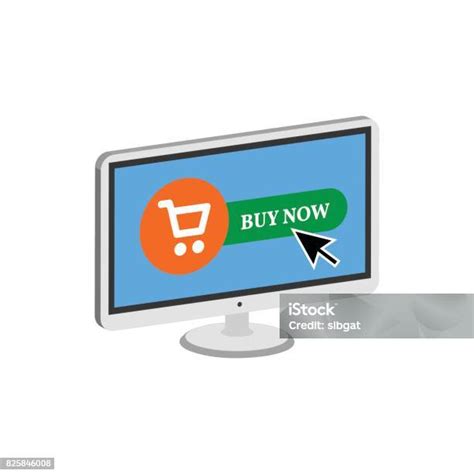 BUY NOW

iStock
Credit: sibgat

825846008