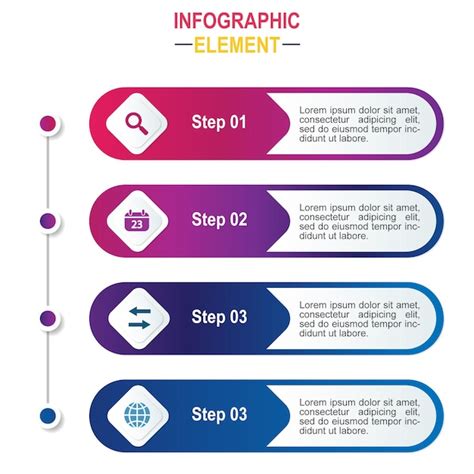 INFOGRAPHIC
ELEMENT

Step 01

Lorem ipsum dolor sit amet, consectetur adipicing elit, sed do eiusmod tempor incididunt ut labore.

23

Step 02

Lorem ipsum dolor sit amet, consectetur adipicing elit, sed do eiusmod tempor incididunt ut labore.

Step 03

Lorem ipsum dolor sit amet, consectetur adipicing elit, sed do eiusmod tempor incididunt ut labore.

Step 03

Lorem ipsum dolor sit amet, consectetur adipicing elit, sed do eiusmod tempor incididunt ut labore.