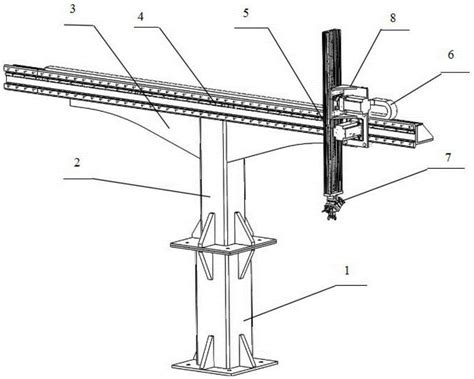 3
4
5
8
6
2
7
1