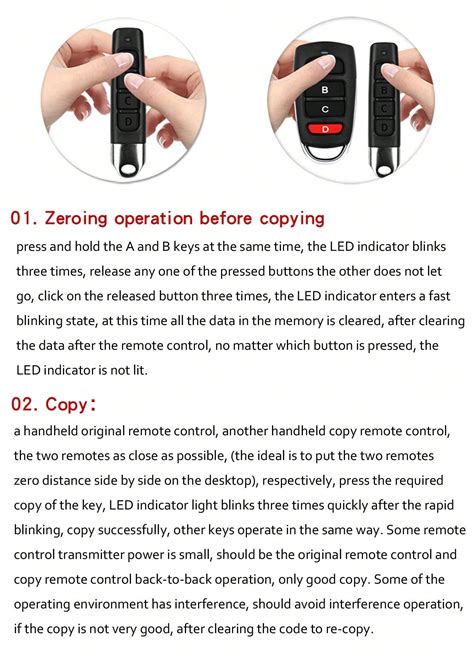 C

D

B

C

D

B

C

D

01. Zeroing operation before copying

press and hold the A and B keys at the same time, the LED indicator blinks three times, release any one of the pressed buttons the other does not let go, click on the released button three times, the LED indicator enters a fast blinking state, at this time all the data in the memory is cleared, after clearing the data after the remote control, no matter which button is pressed, the LED indicator is not lit.

02. Copy:

a handheld original remote control, another handheld copy remote control, the two remotes as close as possible, (the ideal is to put the two remotes zero distance side by side on the desktop), respectively, press the required copy of the key, LED indicator light blinks three times quickly after the rapid blinking, copy successfully, other keys operate in the same way. Some remote control transmitter power is small, should be the original remote control and copy remote control back-to-back operation, only good copy. Some of the operating environment has interference, should avoid interference operation, if the copy is not very good, after clearing the code to re-copy.