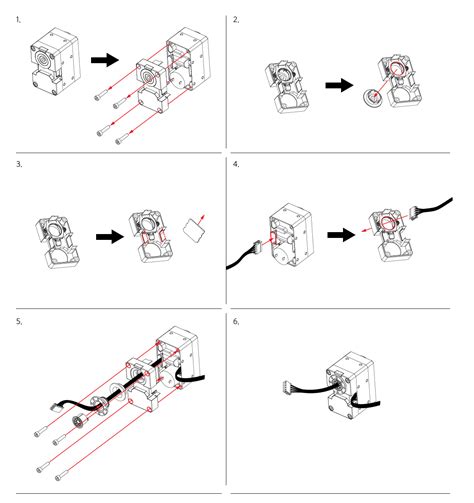 1.

2.

3.

4.

5.

6.