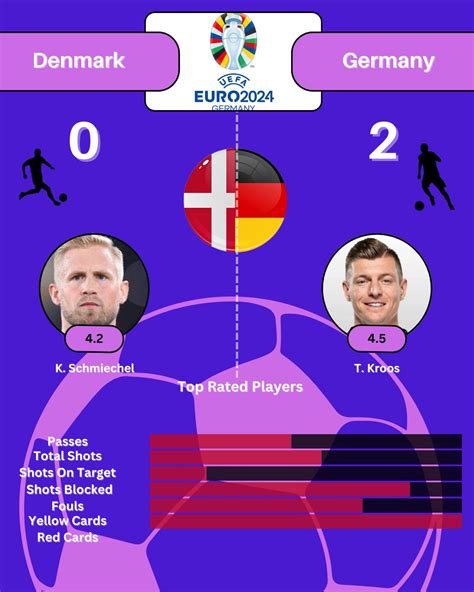 Denmark

UEFA
EURO2024
GERMANY

Germany

0

2

4.2
K. Schmiechel

4.5
T. Kroos

Top Rated Players

Passes
Total Shots
Shots On Target
Shots Blocked
Fouls
Yellow Cards
Red Cards