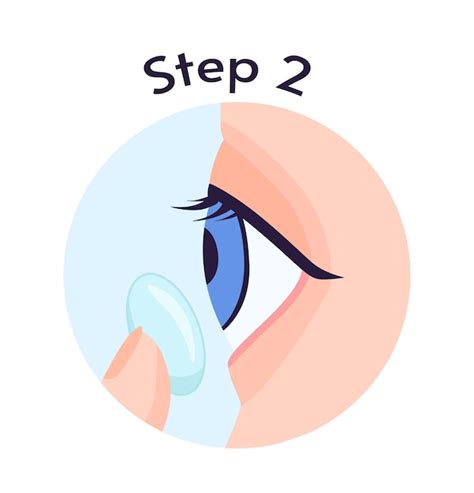 Step 2