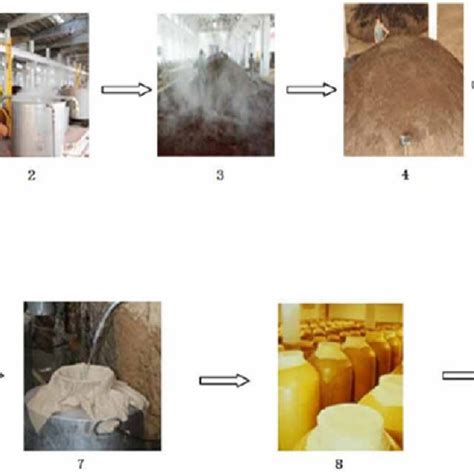 2

3

4

7

8