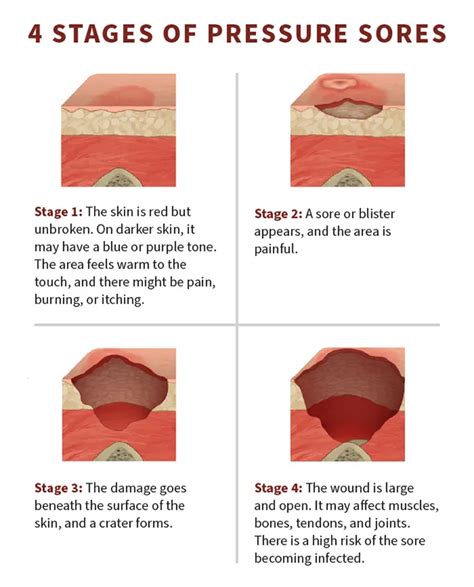 4 STAGES OF PRESSURE SORES

Stage 1: The skin is red but unbroken. On darker skin, it may have a blue or purple tone. The area feels warm to the touch, and there might be pain, burning, or itching.

Stage 2: A sore or blister appears, and the area is painful.

Stage 3: The damage goes beneath the surface of the skin, and a crater forms.

Stage 4: The wound is large and open. It may affect muscles, bones, tendons, and joints. There is a high risk of the sore becoming infected.