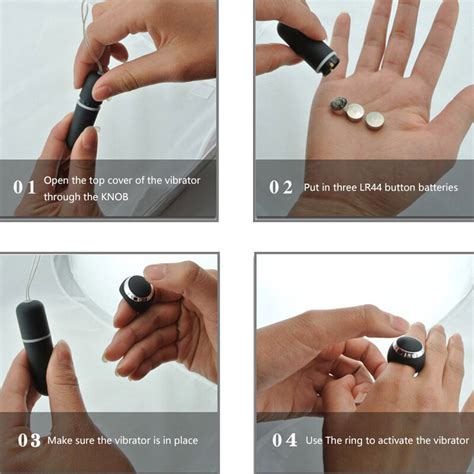 01 Open the top cover of the vibrator through the KNOB

02 Put in three LR44 button batteries

03 Make sure the vibrator is in place

04 Use The ring to activate the vibrator