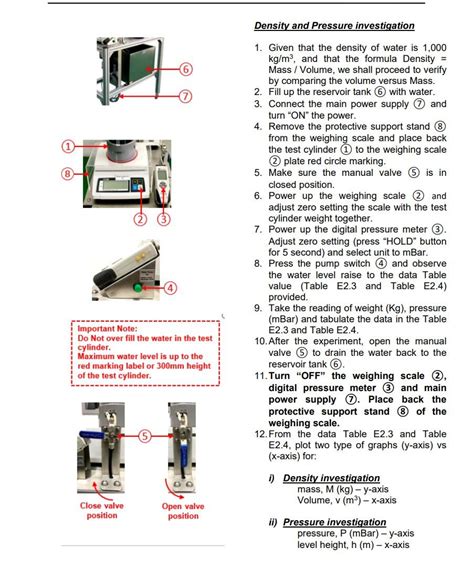 6

7

1

8

2 3

4

Important Note:
Do Not over fill the water in the test cylinder.
Maximum water level is up to the red marking label or 300mm height of the test cylinder.

5

Close valve position

Open valve position

Density and Pressure investigation

1. Given that the density of water is 1,000 kg/m$^3$, and that the formula Density = Mass / Volume, we shall proceed to verify by comparing the volume versus Mass.
2. Fill up the reservoir tank ⑥ with water.
3. Connect the main power supply ⑦ and turn "ON" the power.
4. Remove the protective support stand ⑧ from the weighing scale and place back the test cylinder ① to the weighing scale ② plate red circle marking.
5. Make sure the manual valve ⑤ is in closed position.
6. Power up the weighing scale ② and adjust zero setting the scale with the test cylinder weight together.
7. Power up the digital pressure meter ③. Adjust zero setting (press "HOLD" button for 5 second) and select unit to mBar.
8. Press the pump switch ④ and observe the water level raise to the data Table value (Table E2.3 and Table E2.4) provided.
9. Take the reading of weight (Kg), pressure (mBar) and tabulate the data in the Table E2.3 and Table E2.4.
10. After the experiment, open the manual valve ⑤ to drain the water back to the reservoir tank ⑥.
11. Turn "OFF" the weighing scale ②, digital pressure meter ③ and main power supply ⑦. Place back the protective support stand ⑧ of the weighing scale.
12. From the data Table E2.3 and Table E2.4, plot two type of graphs (y-axis) vs (x-axis) for:

i) Density investigation
mass, M (kg) – y-axis
Volume, v (m$^3$) – x-axis

ii) Pressure investigation
pressure, P (mBar) – y-axis
level height, h (m) – x-axis