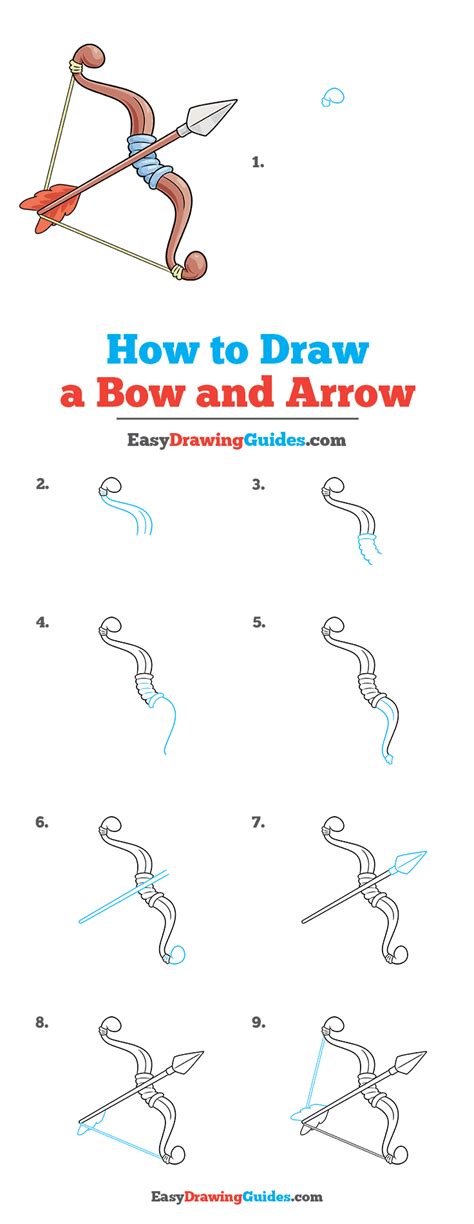 1.

How to Draw a Bow and Arrow

EasyDrawingGuides.com

2.

3.

4.

5.

6.

7.

8.

9.

EasyDrawingGuides.com