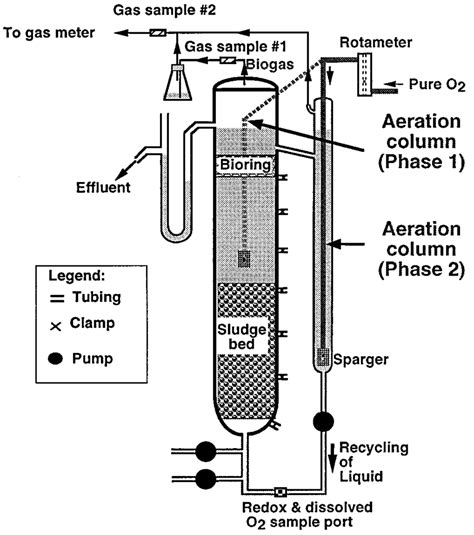 Gas sample #2
To gas meter
Gas sample #1
Biogas
Rotameter
Pure $O_2$
Aeration column (Phase 1)
Bioring
Effluent
Aeration column (Phase 2)
Legend:
= Tubing
× Clamp
● Pump
Sludge bed
Sparger
Recycling of Liquid
Redox & dissolved $O_2$ sample port