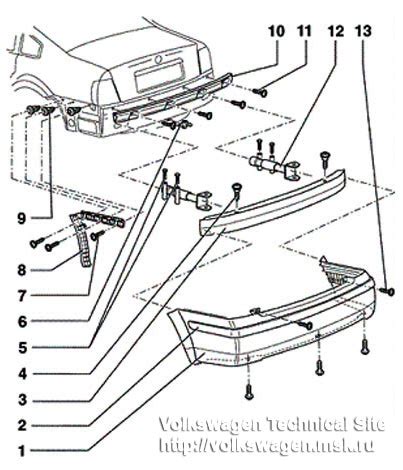 10
11
12
13
9
8
7
6
5
4
3
2
1

Volkswagen Technical Site
http://volkswagen.msk.ru