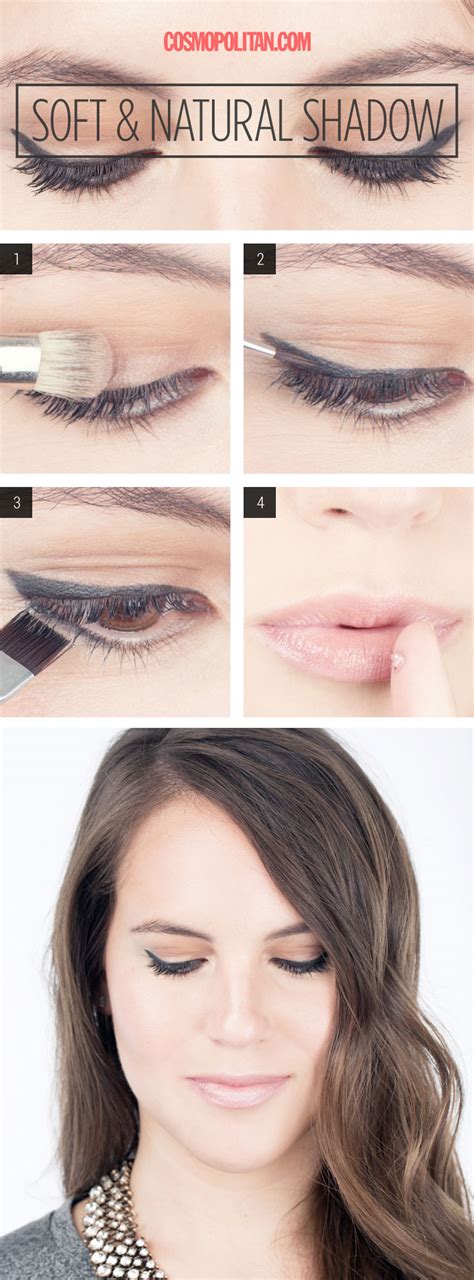 COSMOPOLITAN.COM

SOFT & NATURAL SHADOW

1

2

3

4