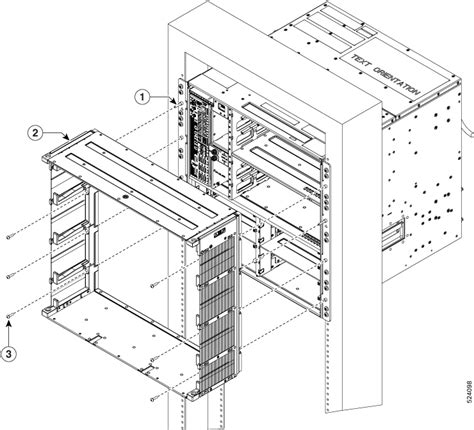 TEXT ORIENTATION

1

2

3

524098