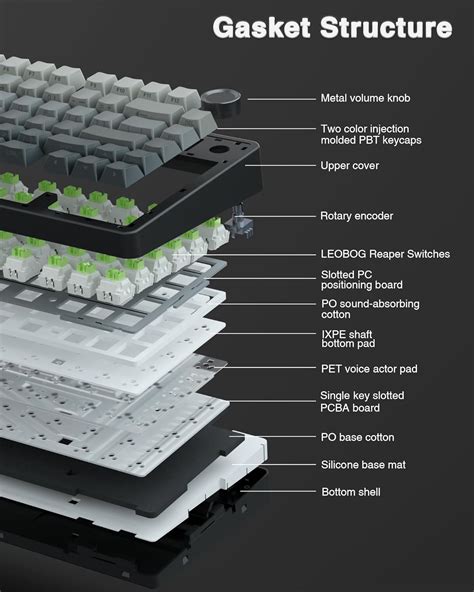 Gasket Structure

Metal volume knob

Two color injection molded PBT keycaps

Upper cover

Rotary encoder

LEOBOG Reaper Switches

Slotted PC positioning board

PO sound-absorbing cotton

IXPE shaft bottom pad

PET voice actor pad

Single key slotted PCBA board

PO base cotton

Silicone base mat

Bottom shell