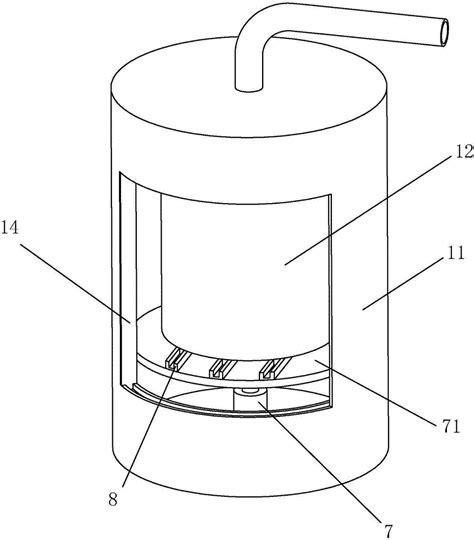 12
14
11
71
8
7