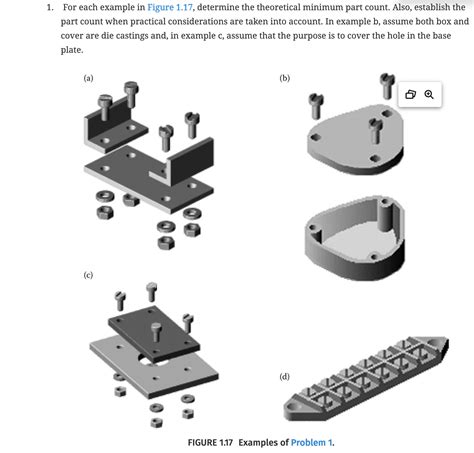 1. For each example in Figure 1.17, determine the theoretical minimum part count. Also, establish the part count when practical considerations are taken into account. In example b, assume both box and cover are die castings and, in example c, assume that the purpose is to cover the hole in the base plate.

(a)

(b)

(c)

(d)

FIGURE 1.17 Examples of Problem 1.