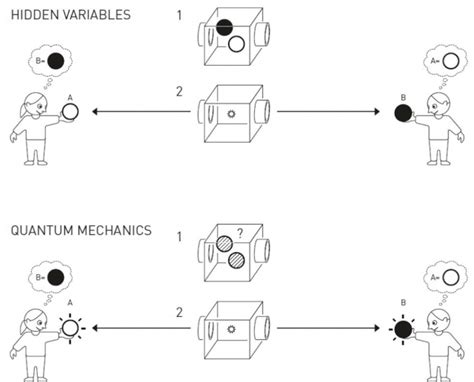 HIDDEN VARIABLES

1

B=

A

2

A=

B

QUANTUM MECHANICS

1

?

B=

A

2

A=

B