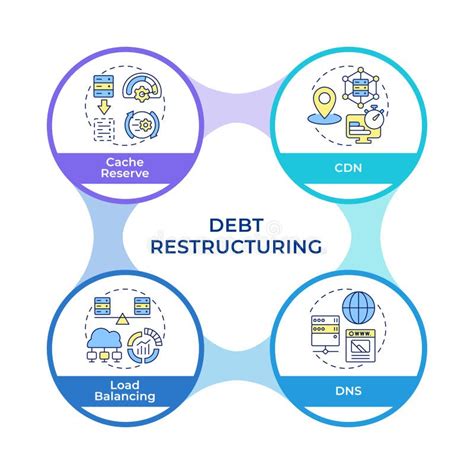 Cache Reserve

CDN

DEBT RESTRUCTURING

Load Balancing

DNS

WWW