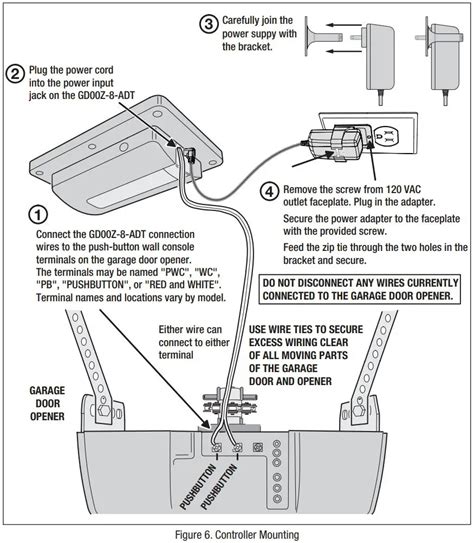 3 Carefully join the power suppy with the bracket.

2 Plug the power cord into the power input jack on the GD00Z-8-ADT

4 Remove the screw from 120 VAC outlet faceplate. Plug in the adapter.

Secure the power adapter to the faceplate with the provided screw.

Feed the zip tie through the two holes in the bracket and secure.

1

Connect the GD00Z-8-ADT connection wires to the push-button wall console terminals on the garage door opener. The terminals may be named "PWC", "WC", "PB", "PUSHBUTTON", or "RED and WHITE". Terminal names and locations vary by model.

DO NOT DISCONNECT ANY WIRES CURRENTLY CONNECTED TO THE GARAGE DOOR OPENER.

Either wire can connect to either terminal

USE WIRE TIES TO SECURE EXCESS WIRING CLEAR OF ALL MOVING PARTS OF THE GARAGE DOOR AND OPENER

GARAGE DOOR OPENER

PUSHBUTTON PUSHBUTTON

Figure 6. Controller Mounting