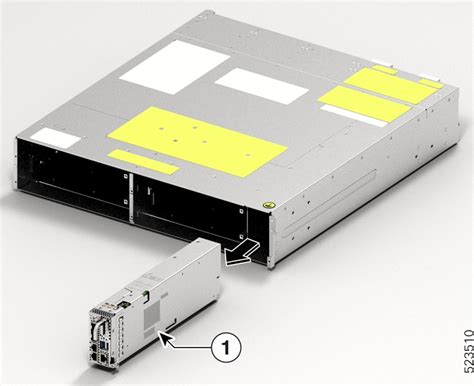 1

523510