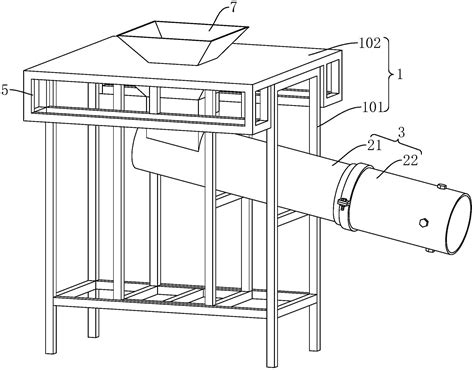 7
102
1
5
101
3
21
22