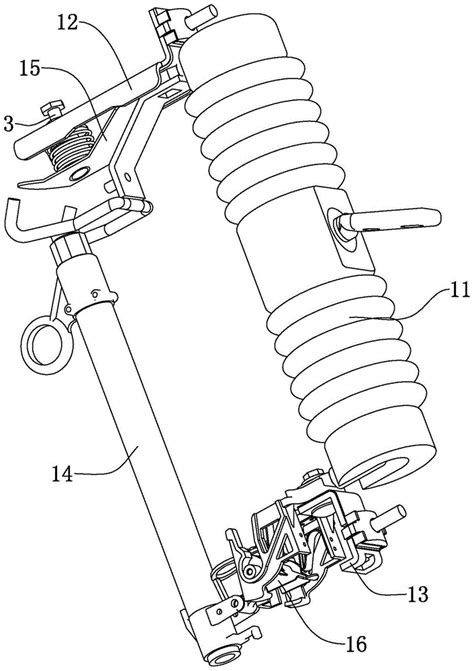 12
15
3
11
14
13
16