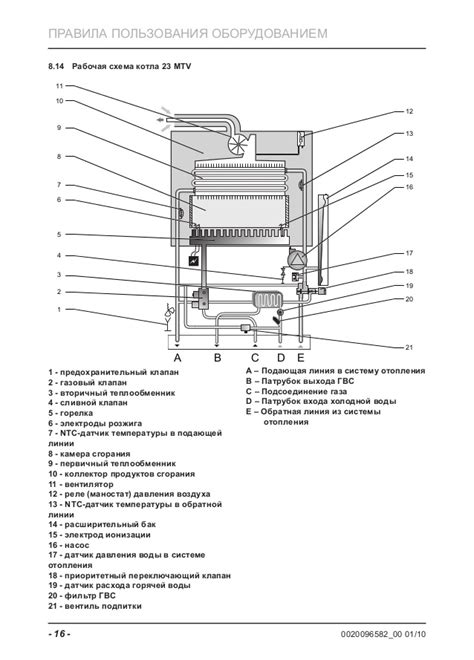 ПРАВИЛА ПОЛЬЗОВАНИЯ ОБОРУДОВАНИЕМ

8.14 Рабочая схема котла 23 MTV

11
10
9
8
7
6
5
4
3
2
1
12
13
14
15
16
17
18
19
20
21
A B C D E

1 - предохранительный клапан
2 - газовый клапан
3 - вторичный теплообменник
4 - сливной клапан
5 - горелка
6 - электроды розжига
7 - NTC-датчик температуры в подающей линии
8 - камера сгорания
9 - первичный теплообменник
10 - коллектор продуктов сгорания
11 - вентилятор
12 - реле (маностат) давления воздуха
13 - NTC-датчик температуры в обратной линии
14 - расширительный бак
15 - электрод ионизации
16 - насос
17 - датчик давления воды в системе отопления
18 - приоритетный переключающий клапан
19 - датчик расхода горячей воды
20 - фильтр ГВС
21 - вентиль подпитки

A – Подающая линия в систему отопления
B – Патрубок выхода ГВС
C – Подсоединение газа
D – Патрубок входа холодной воды
E – Обратная линия из системы отопления

- 16 -
0020096582_00 01/10