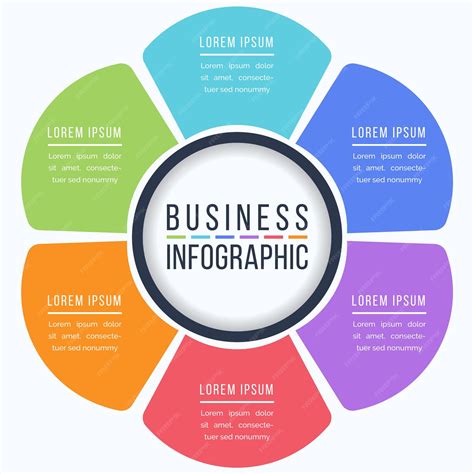 LOREM IPSUM

Lorem ipsum dolor sit amet, consectetuer sed nonummy

LOREM IPSUM

Lorem ipsum dolor sit amet, consectetuer sed nonummy

LOREM IPSUM

Lorem ipsum dolor sit amet, consectetuer sed nonummy

BUSINESS INFOGRAPHIC

LOREM IPSUM

Lorem ipsum dolor sit amet, consectetuer sed nonummy

LOREM IPSUM

Lorem ipsum dolor sit amet, consectetuer sed nonummy

LOREM IPSUM

Lorem ipsum dolor sit amet, consectetuer sed nonummy