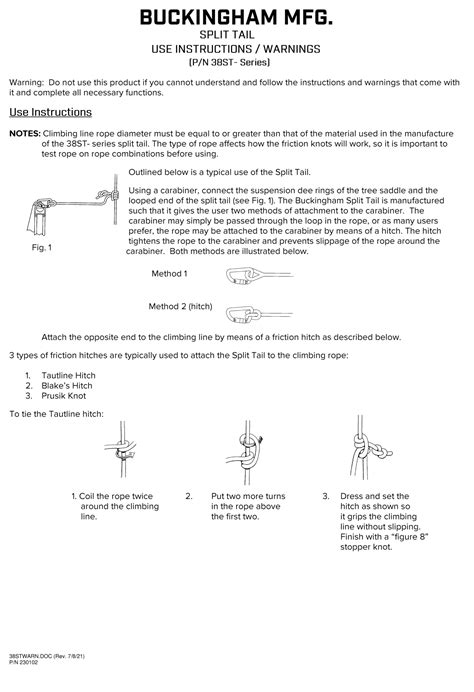 BUCKINGHAM MFG.
SPLIT TAIL
USE INSTRUCTIONS / WARNINGS
(P/N 38ST- Series)

Warning: Do not use this product if you cannot understand and follow the instructions and warnings that come with it and complete all necessary functions.

Use Instructions

NOTES: Climbing line rope diameter must be equal to or greater than that of the material used in the manufacture of the 38ST- series split tail. The type of rope affects how the friction knots will work, so it is important to test rope on rope combinations before using.

Outlined below is a typical use of the Split Tail.

Using a carabiner, connect the suspension dee rings of the tree saddle and the looped end of the split tail (see Fig. 1). The Buckingham Split Tail is manufactured such that it gives the user two methods of attachment to the carabiner. The carabiner may simply be passed through the loop in the rope, or as many users prefer, the rope may be attached to the carabiner by means of a hitch. The hitch tightens the rope to the carabiner and prevents slippage of the rope around the carabiner. Both methods are illustrated below.

Fig. 1

Method 1

Method 2 (hitch)

Attach the opposite end to the climbing line by means of a friction hitch as described below.

3 types of friction hitches are typically used to attach the Split Tail to the climbing rope:

1. Tautline Hitch
2. Blake's Hitch
3. Prusik Knot

To tie the Tautline hitch:

1. Coil the rope twice around the climbing line.

2. Put two more turns in the rope above the first two.

3. Dress and set the hitch as shown so it grips the climbing line without slipping. Finish with a "figure 8" stopper knot.

38STWARN.DOC (Rev. 7/8/21)
P/N 230102