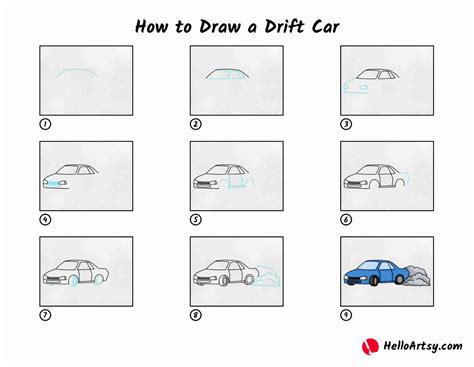 How to Draw a Drift Car

1

2

3

4

5

6

7

8

9

HelloArtsy.com