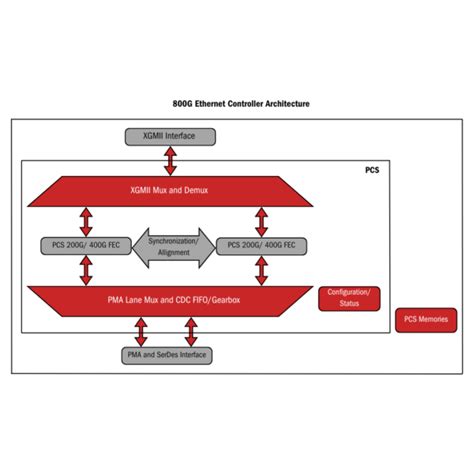 800G Ethernet Controller Architecture

XGMII Interface

PCS

XGMII Mux and Demux

PCS 200G/ 400G FEC

Synchronization/ Allignment

PCS 200G/ 400G FEC

PMA Lane Mux and CDC FIFO/Gearbox

Configuration/ Status

PCS Memories

PMA and SerDes Interface