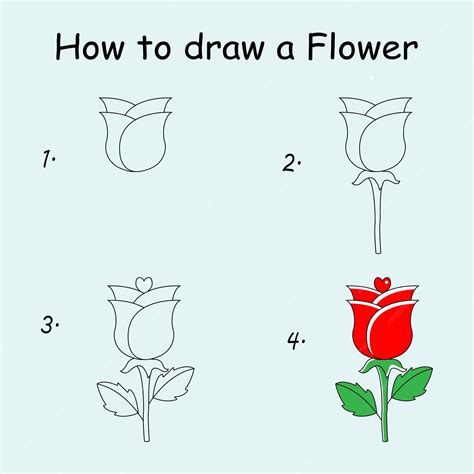 How to draw a Flower

1.

2.

3.

4.