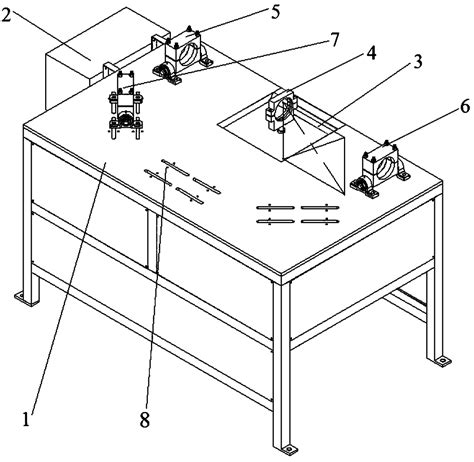 2
5
7
4
3
6
1
8