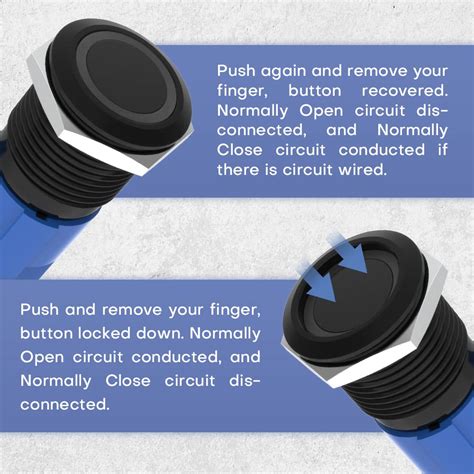 Push again and remove your finger, button recovered. Normally Open circuit disconnected, and Normally Close circuit conducted if there is circuit wired.

Push and remove your finger, button locked down. Normally Open circuit conducted, and Normally Close circuit disconnected.