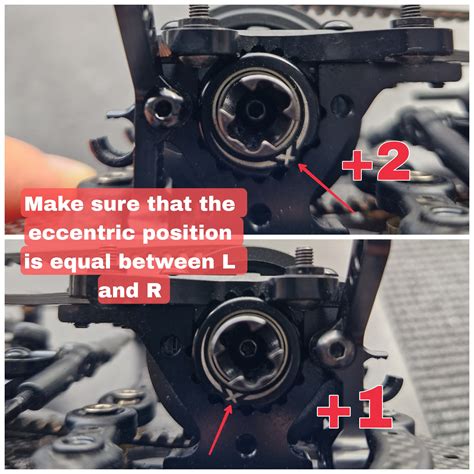 +2

Make sure that the eccentric position is equal between L and R

+1