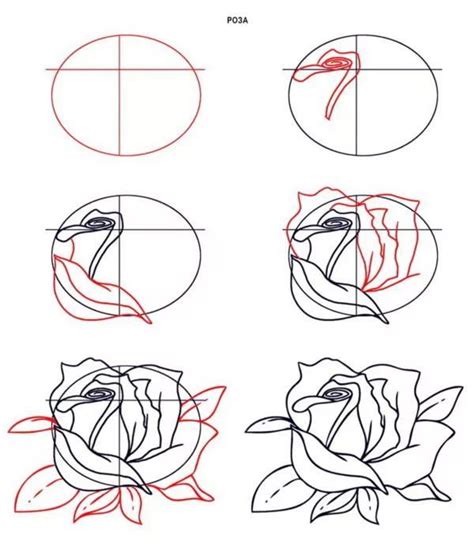 РОЗА