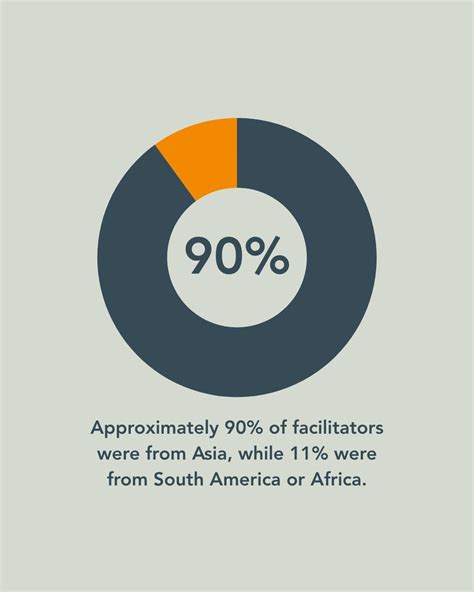 90%

Approximately 90% of facilitators were from Asia, while 11% were from South America or Africa.