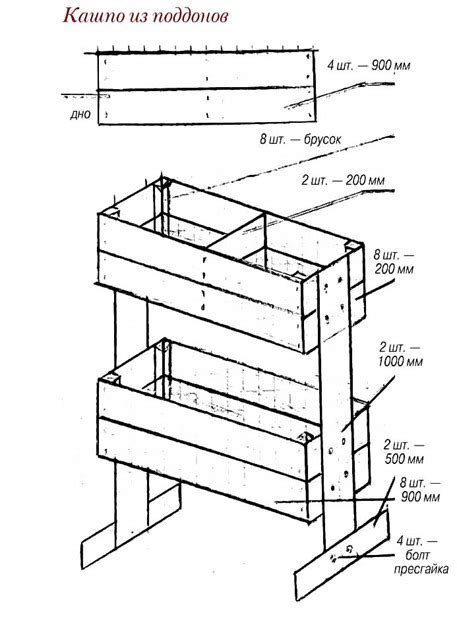 Кашпо из поддонов

4 шт. — 900 мм

дно

8 шт. — брусок

2 шт. — 200 мм

8 шт. — 200 мм

2 шт. — 1000 мм

2 шт. — 500 мм

8 шт. — 900 мм

4 шт. — болт пресгайка