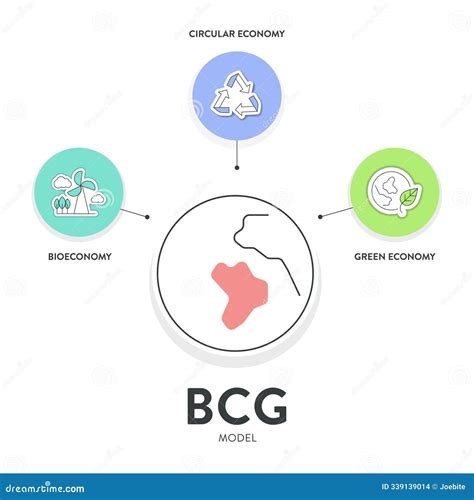 CIRCULAR ECONOMY

BIOECONOMY

GREEN ECONOMY

BCG

MODEL

dreamstime.com

ID 339139014 © Joebite