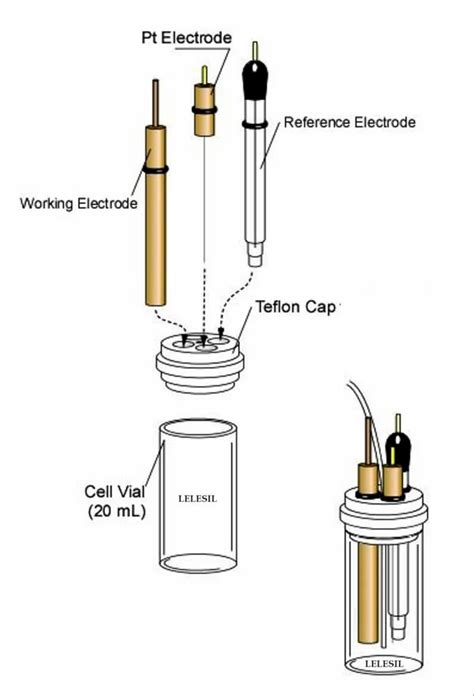 Pt Electrode

Reference Electrode

Working Electrode

Teflon Cap

Cell Vial
(20 mL)

LELESIL

LELESIL