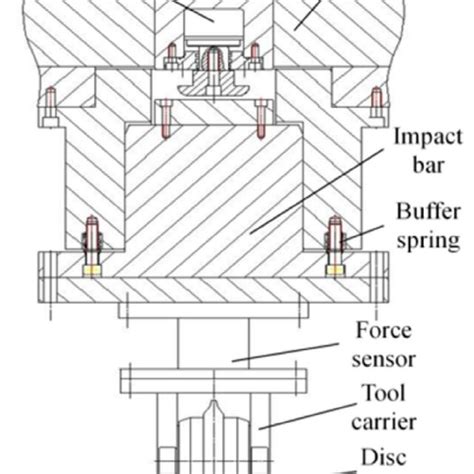 Impact bar

Buffer spring

Force sensor

Tool carrier

Disc