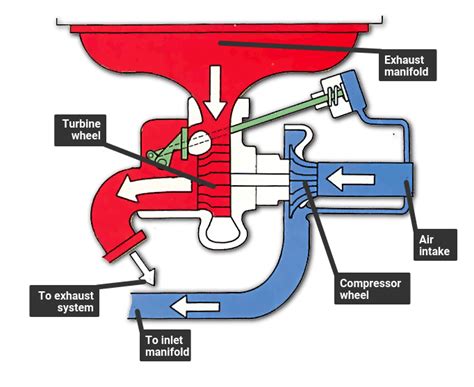 Exhaust manifold

Turbine wheel

Air intake

Compressor wheel

To exhaust system

To inlet manifold