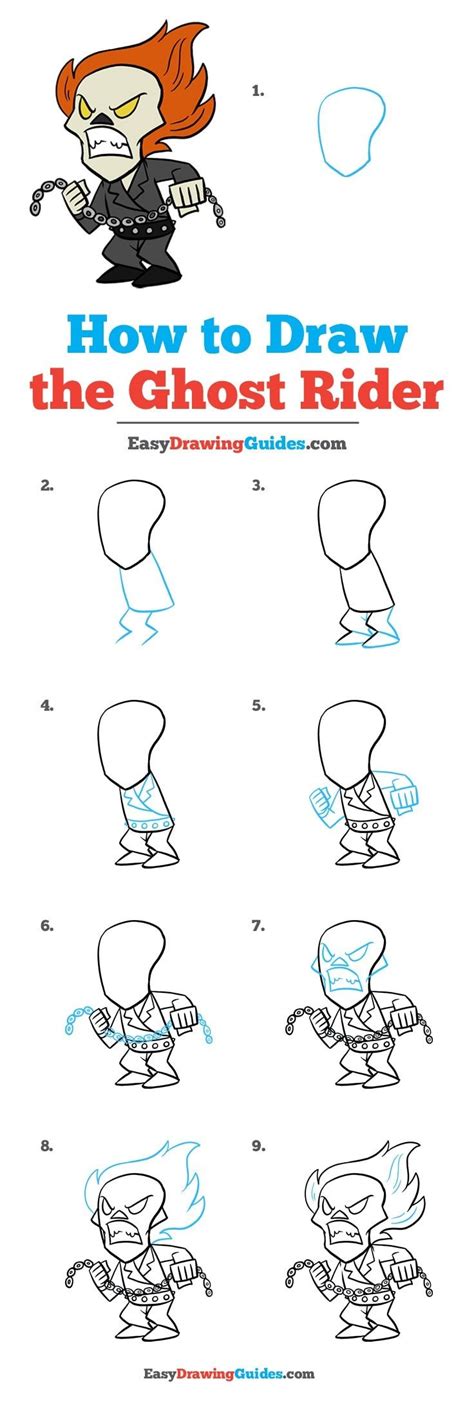 1.

How to Draw the Ghost Rider

EasyDrawingGuides.com

2.

3.

4.

5.

6.

7.

8.

9.

EasyDrawingGuides.com