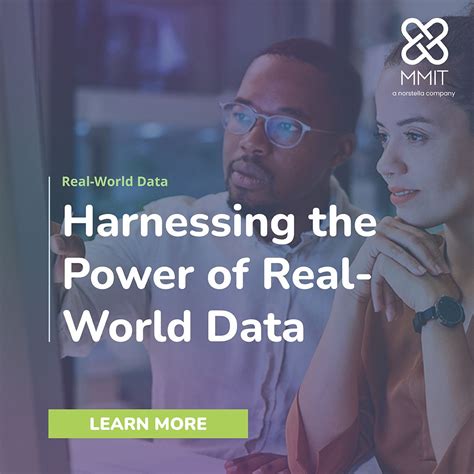 MMIT
a norstella company

Real-World Data

Harnessing the Power of Real-World Data

LEARN MORE